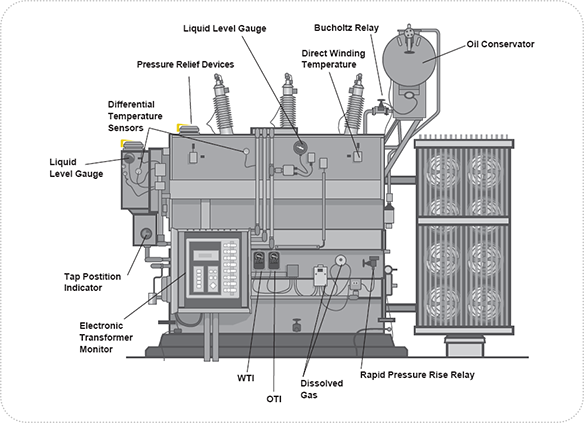 Liquid Level Gauge

Bucholtz Relay

Oil Conservator

Pressure Relief Devices

Direct Winding Temperature

Differential Temperature Sensors

Liquid Level Gauge

Tap Postition Indicator

Electronic Transformer Monitor

WTI

OTI

Dissolved Gas

Rapid Pressure Rise Relay